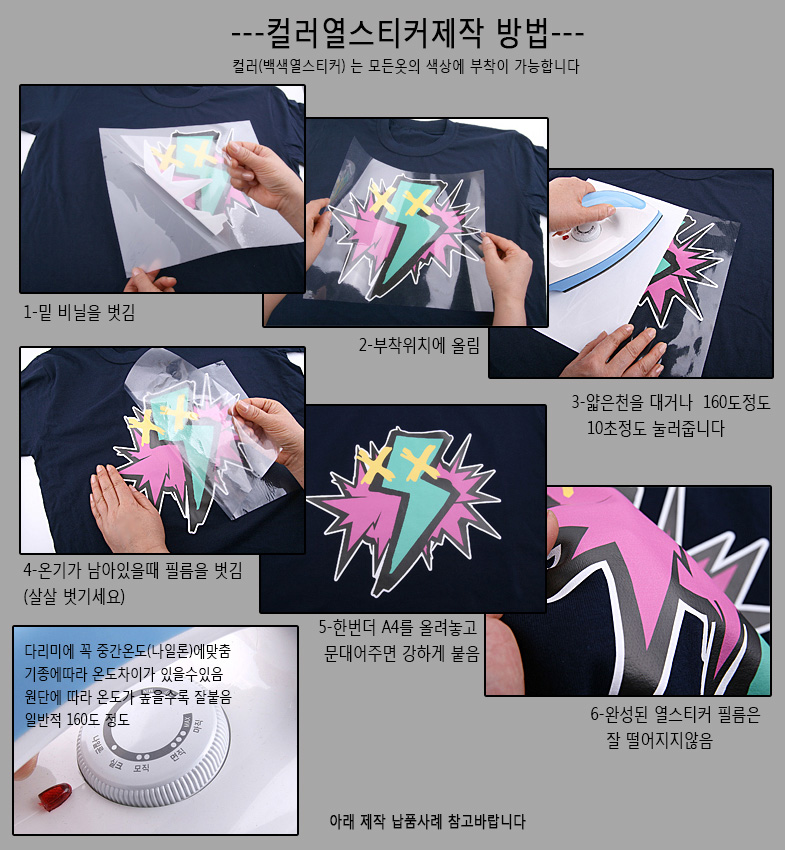 ---컬러열스티커제작 방법---

컬러(백색열스티커) 는 모든옷의 색상에 부착이 가능합니다

1-밑 비닐을 벗김

2-부착위치에 올림

3-얇은천을 대거나 160도정도 10초정도 눌러줍니다

4-온기가 남아있을때 필름을 벗김 (살살 벗기세요)

5-한번더 A4를 올려놓고 문대어주면 강하게 붙음

6-완성된 열스티커 필름은 잘 떨어지지않음

다리미에 꼭 중간온도(나일론)에맞춤
기종에따라 온도차이가 있을수있음
원단에 따라 온도가 높을수록 잘붙음
일반적 160도 정도

나일론 실크 모직 면직 마직

아래 제작 납품사례 참고바랍니다